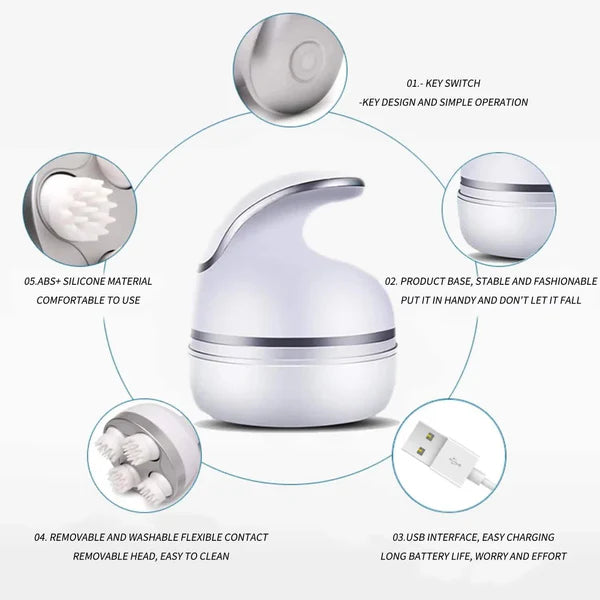 01.- KEY SWITCH
-KEY DESIGN AND SIMPLE OPERATION

05.ABS+ SILICONE MATERIAL
COMFORTABLE TO USE

02. PRODUCT BASE, STABLE AND FASHIONABLE
PUT IT IN HANDY AND DON'T LET IT FALL

04. REMOVABLE AND WASHABLE FLEXIBLE CONTACT
REMOVABLE HEAD, EASY TO CLEAN

03.USB INTERFACE, EASY CHARGING
LONG BATTERY LIFE, WORRY AND EFFORT